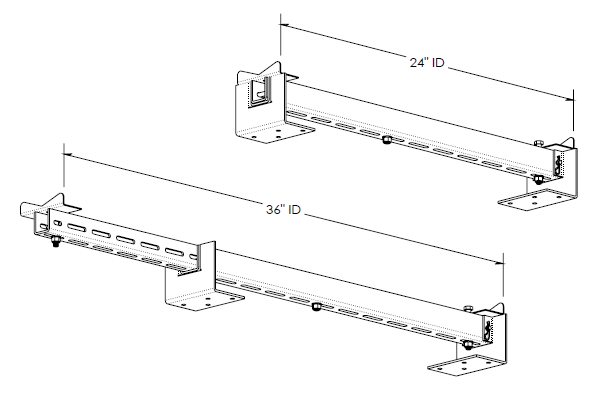 24" ID

36" ID